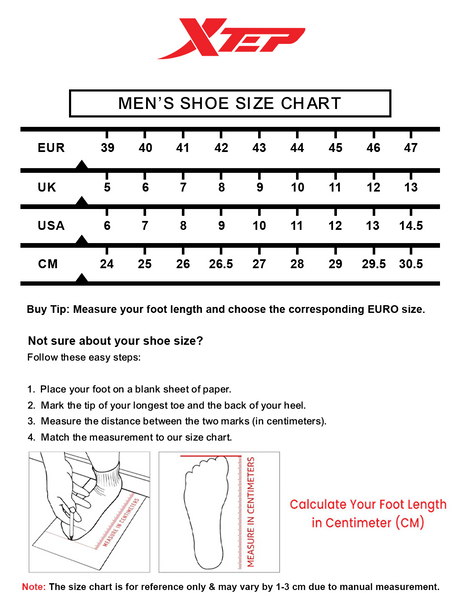 XTEP

MEN'S SHOE SIZE CHART

| EUR | 39 | 40 | 41 | 42 | 43 | 44 | 45 | 46 | 47 |
|---|---|---|---|---|---|---|---|---|---|
| UK | 5 | 6 | 7 | 8 | 9 | 10 | 11 | 12 | 13 |
| USA | 6 | 7 | 8 | 9 | 10 | 11 | 12 | 13 | 14.5 |
| CM | 24 | 25 | 26 | 26.5 | 27 | 28 | 29 | 29.5 | 30.5 |

Buy Tip: Measure your foot length and choose the corresponding EURO size.

Not sure about your shoe size?
Follow these easy steps:

1. Place your foot on a blank sheet of paper.
2. Mark the tip of your longest toe and the back of your heel.
3. Measure the distance between the two marks (in centimeters).
4. Match the measurement to our size chart.

MEASURE IN CENTIMETERS

MEASURE IN CENTIMETERS

Calculate Your Foot Length in Centimeter (CM)

Note: The size chart is for reference only & may vary by 1-3 cm due to manual measurement.